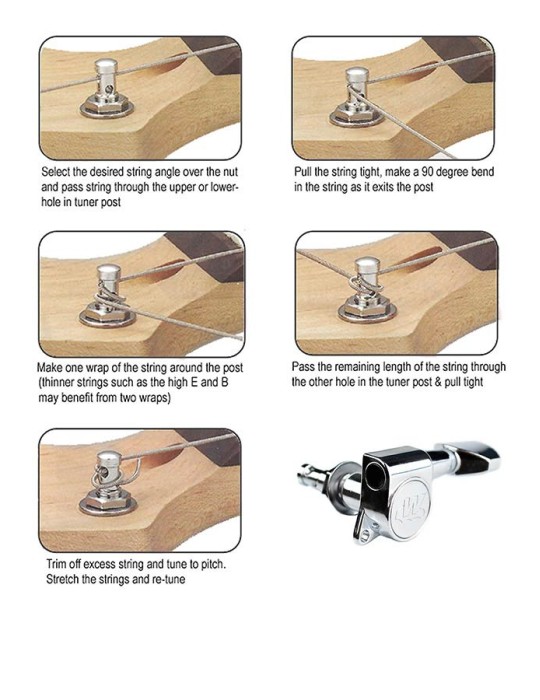 Select the desired string angle over the nut and pass string through the upper or lower-hole in tuner post

Pull the string tight, make a 90 degree bend in the string as it exits the post

Make one wrap of the string around the post (thinner strings such as the high E and B may benefit from two wraps)

Pass the remaining length of the string through the other hole in the tuner post & pull tight

Trim off excess string and tune to pitch. Stretch the strings and re-tune