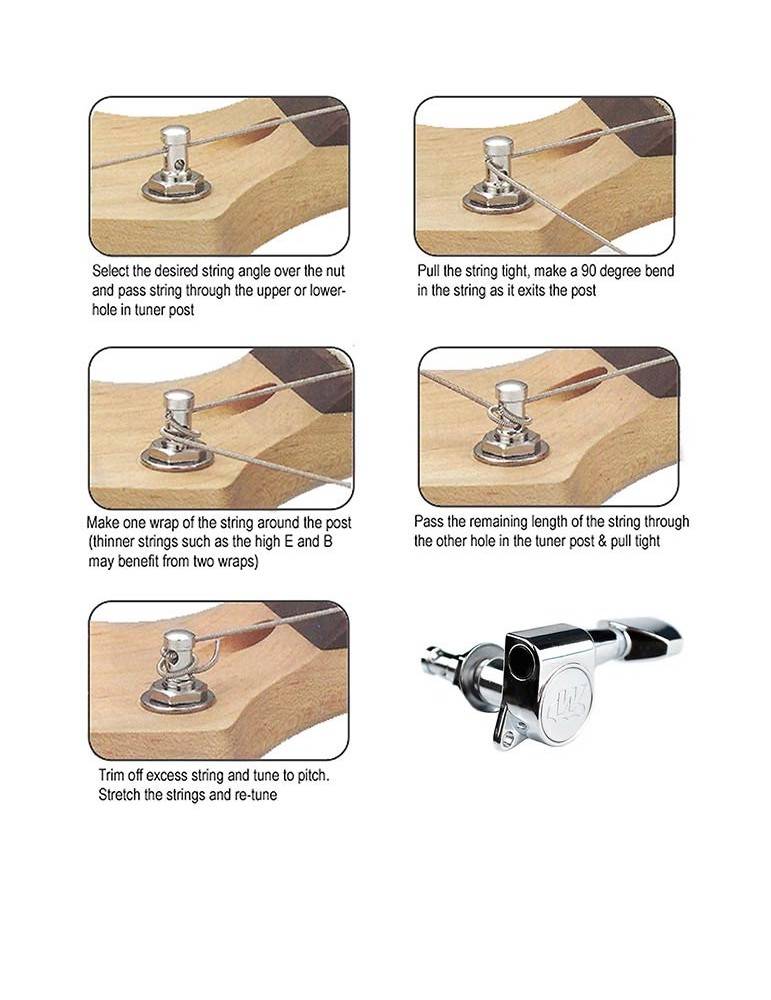 Select the desired string angle over the nut and pass string through the upper or lower-hole in tuner post

Pull the string tight, make a 90 degree bend in the string as it exits the post

Make one wrap of the string around the post (thinner strings such as the high E and B may benefit from two wraps)

Pass the remaining length of the string through the other hole in the tuner post & pull tight

Trim off excess string and tune to pitch. Stretch the strings and re-tune