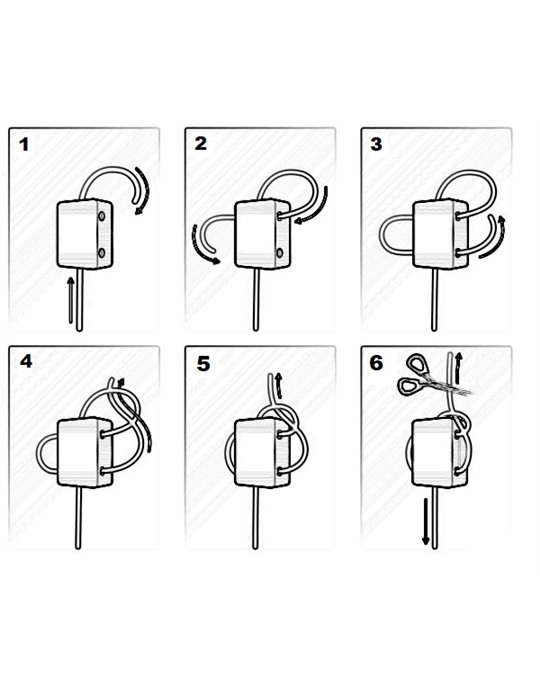 1

2

3

4

5

6