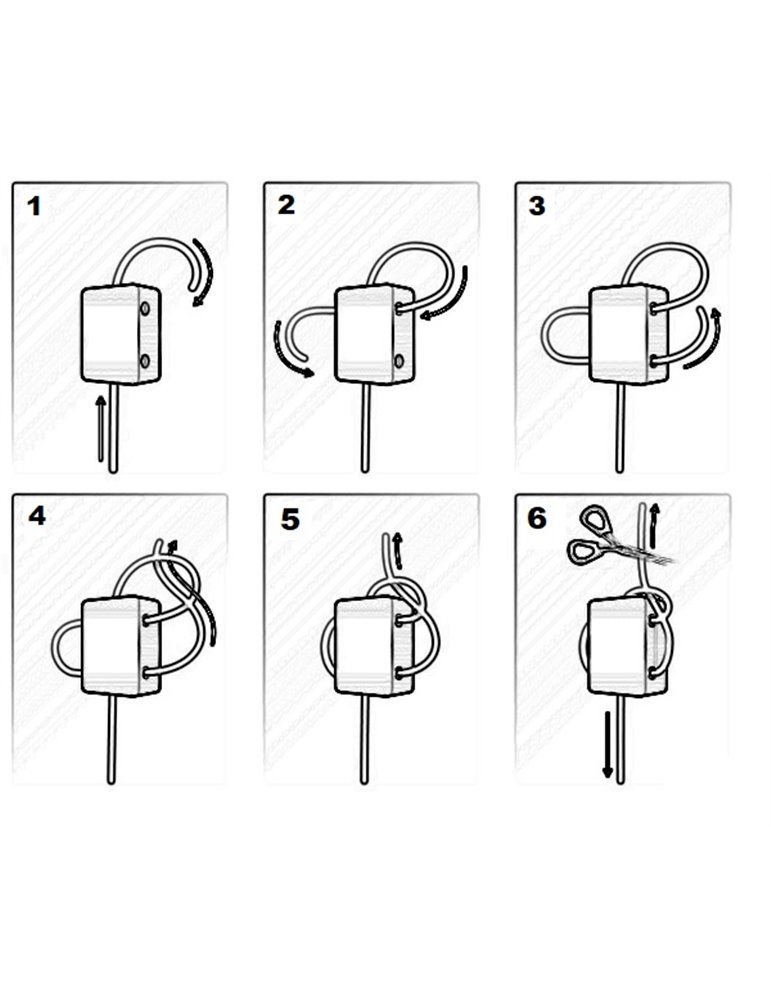 1

2

3

4

5

6